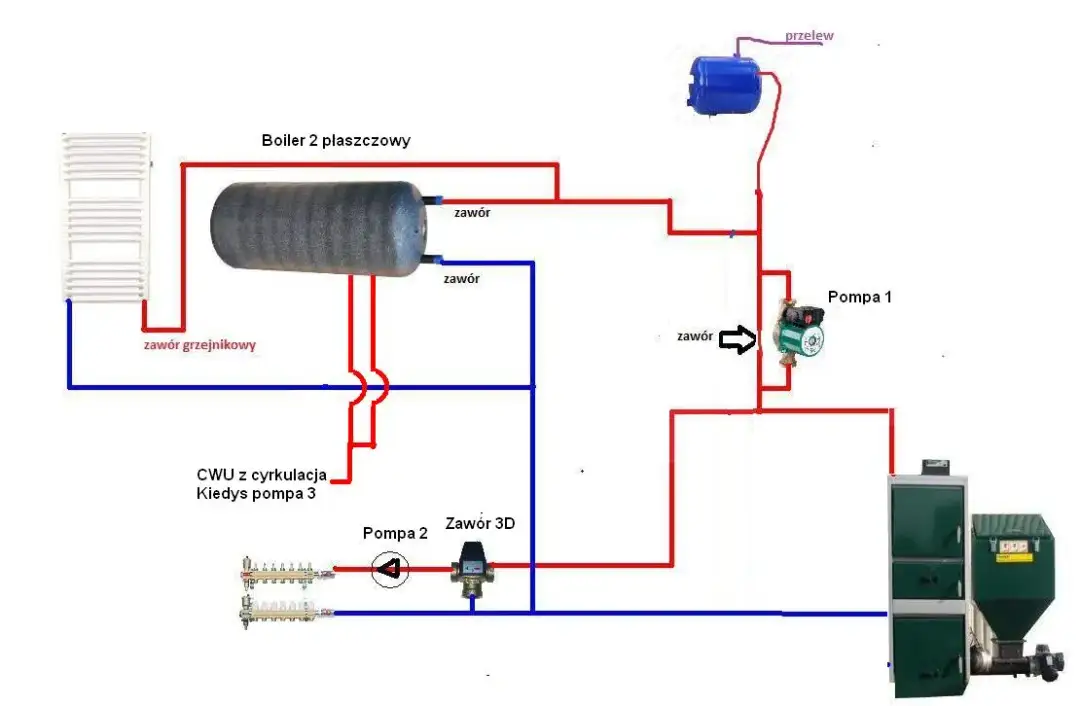 przelew

Boiler 2 plaszczowy

zawór

zawór

Pompa 1

zawór

zawór grzejnikowy

CWU z cyrkulacja
Kiedys pompa 3

Pompa 2

Zawór 3D