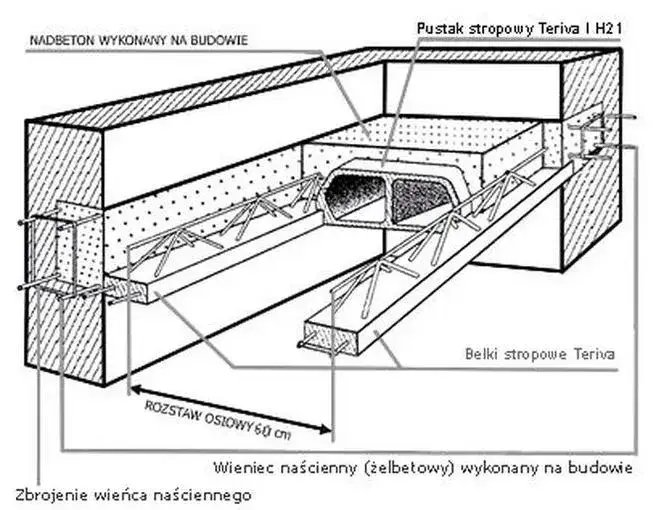 NADBETON WYKONANY NA BUDOWIE

Pustak stropowy Teriva I H21

Belki stropowe Teriva

ROZSTAW OSIOWY 60 cm

Wieniec naścienny (żelbetowy) wykonany na budowie

Zbrojenie wieńca naściennego