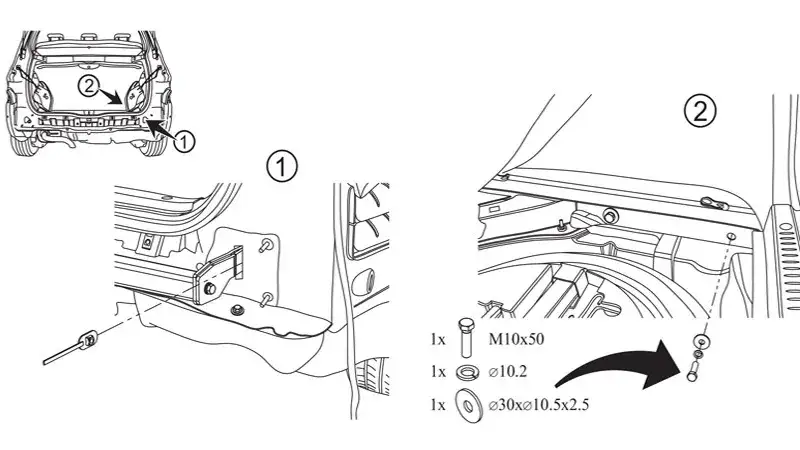 ②
①
①
②
1x M10x50
1x ⌀10.2
1x ⌀30x⌀10.5x2.5