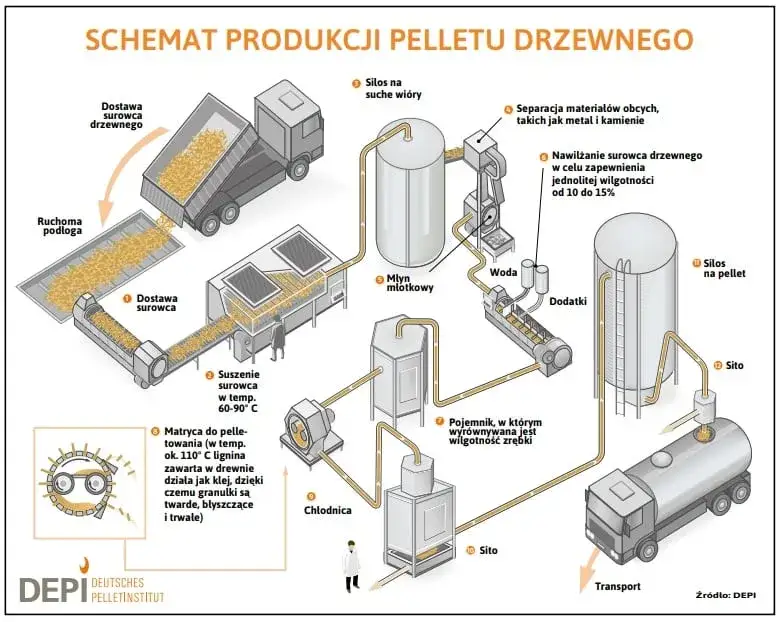 SCHEMAT PRODUKCJI PELLETU DRZEWNEGO

Dostawa surowca drzewnego

Ruchoma podłoga

1 Dostawa surowca

2 Suszenie surowca w temp. 60-90° C

3 Silos na suche wióry

4 Separacja materiałów obcych, takich jak metal i kamienie

5 Młyn młotkowy

6 Nawilżanie surowca drzewnego w celu zapewnienia jednolitej wilgotności od 10 do 15%

Woda

Dodatki

7 Pojemnik, w którym wyrównywana jest wilgotność zrębki

8 Matryca do pelletowania (w temp. ok. 110° C lignina zawarta w drewnie działa jak klej, dzięki czemu granulki są twarde, błyszczące i trwałe)

9 Chłodnica

10 Sito

11 Silos na pellet

12 Sito

Transport

DEPI DEUTSCHES PELLETINSTITUT

Źródło: DEPI