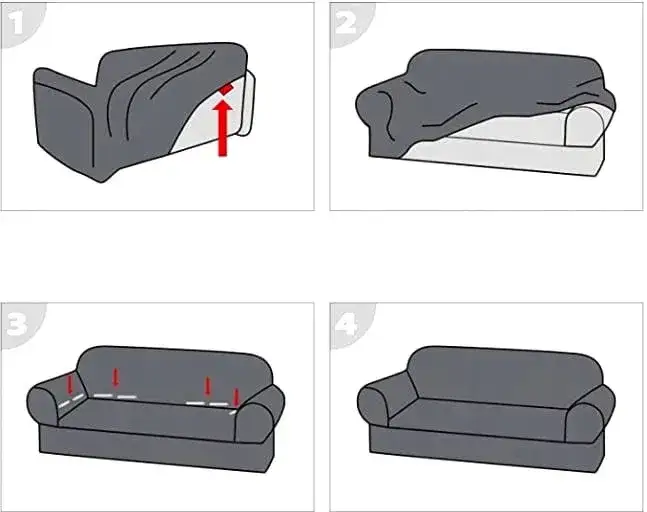 1

2

3

4