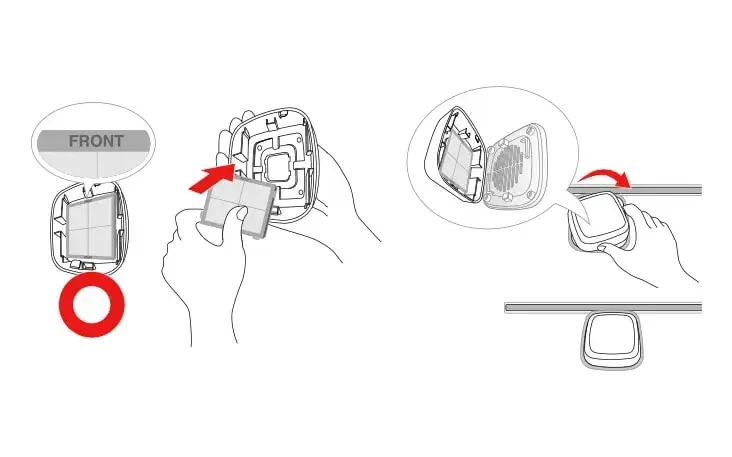 FRONT