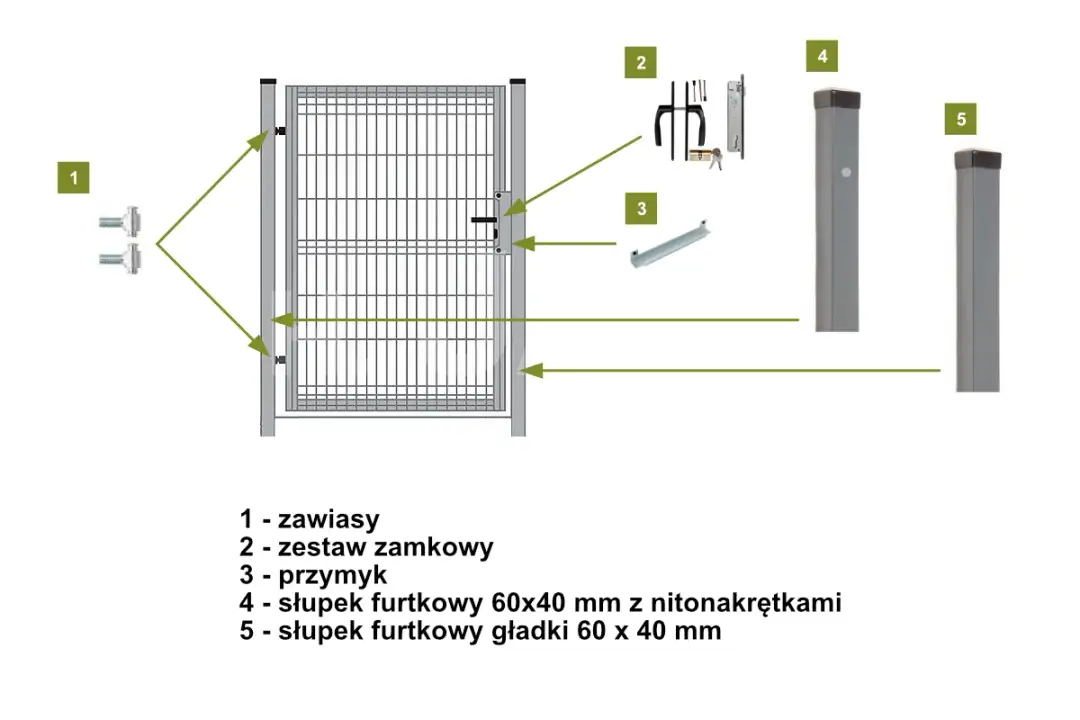 1

2

3

4

5

1 - zawiasy
2 - zestaw zamkowy
3 - przymyk
4 - słupek furtkowy 60x40 mm z nitonakrętkami
5 - słupek furtkowy gładki 60 x 40 mm