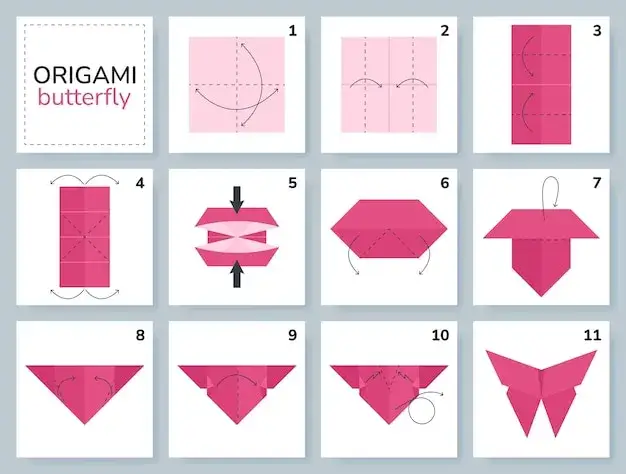 ORIGAMI
butterfly

1

2

3

4

5

6

7

8

9

10

11