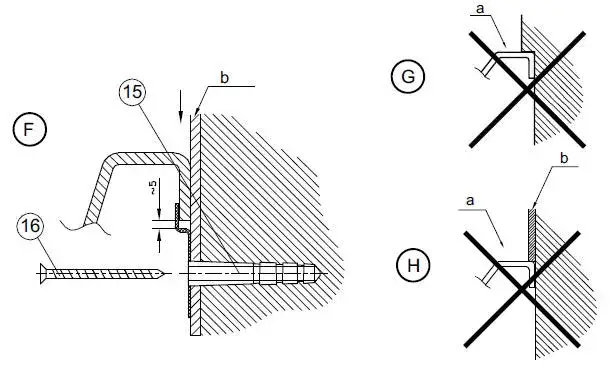 F

15

b

~5

16

G

a

H

a

b