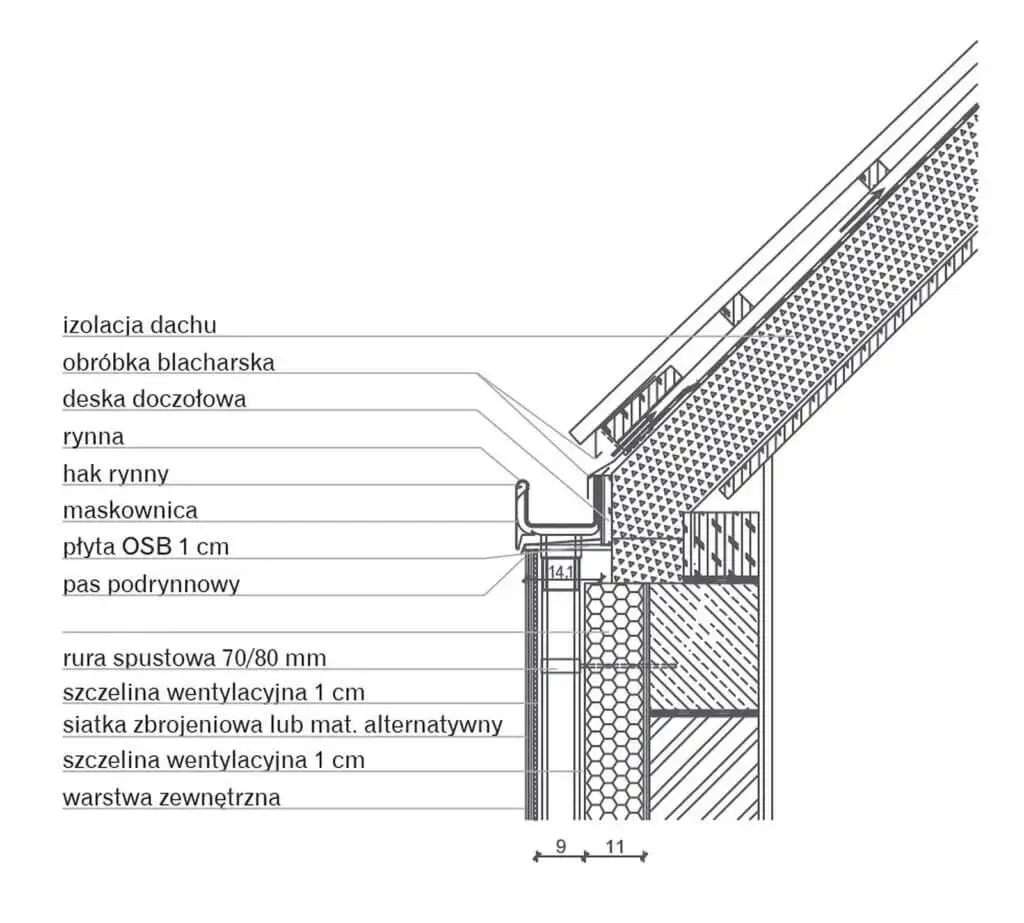 izolacja dachu
obróbka blacharska
deska doczołowa
rynna
hak rynny
maskownica
płyta OSB 1 cm
pas podrynnowy
rura spustowa 70/80 mm
szczelina wentylacyjna 1 cm
siatka zbrojeniowa lub mat. alternatywny
szczelina wentylacyjna 1 cm
warstwa zewnętrzna

14,1

9
11