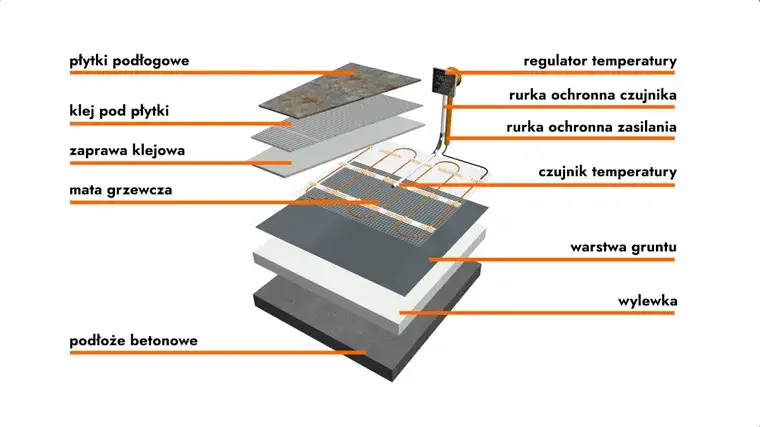 płytki podłogowe

klej pod płytki

zaprawa klejowa

mata grzewcza

podłoże betonowe

regulator temperatury

rurka ochronna czujnika

rurka ochronna zasilania

czujnik temperatury

warstwa gruntu

wylewka