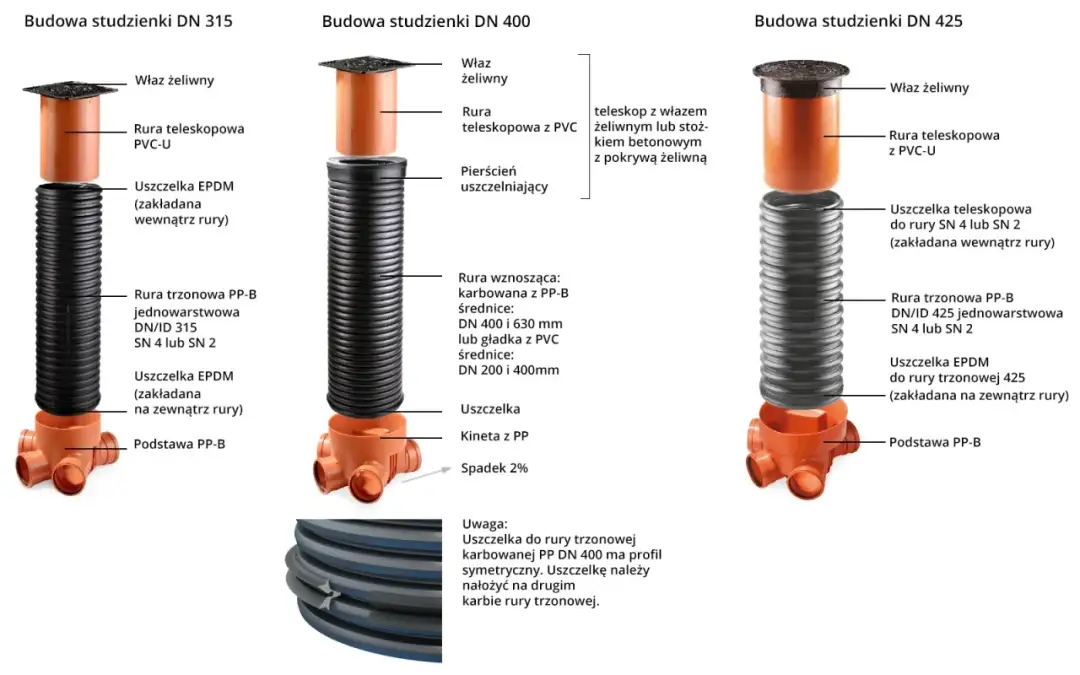 Budowa studzienki DN 315

Właz żeliwny

Rura teleskopowa PVC-U

Uszczelka EPDM (zakładana wewnątrz rury)

Rura trzonowa PP-B jednowarstwowa DN/ID 315 SN 4 lub SN 2

Uszczelka EPDM (zakładana na zewnątrz rury)

Podstawa PP-B

Budowa studzienki DN 400

Właz żeliwny

Rura teleskopowa z PVC

Pierścień uszczelniający

teleskop z włazem żeliwnym lub stożkiem betonowym z pokrywą żeliwną

Rura wznosząca: karbowana z PP-B średnice: DN 400 i 630 mm lub gładka z PVC średnice: DN 200 i 400mm

Uszczelka

Kineta z PP

Spadek 2%

Uwaga: Uszczelka do rury trzonowej karbowanej PP DN 400 ma profil symetryczny. Uszczelkę należy nałożyć na drugim karbie rury trzonowej.

Budowa studzienki DN 425

Właz żeliwny

Rura teleskopowa z PVC-U

Uszczelka teleskopowa do rury SN 4 lub SN 2 (zakładana wewnątrz rury)

Rura trzonowa PP-B DN/ID 425 jednowarstwowa SN 4 lub SN 2

Uszczelka EPDM do rury trzonowej 425 (zakładana na zewnątrz rury)

Podstawa PP-B