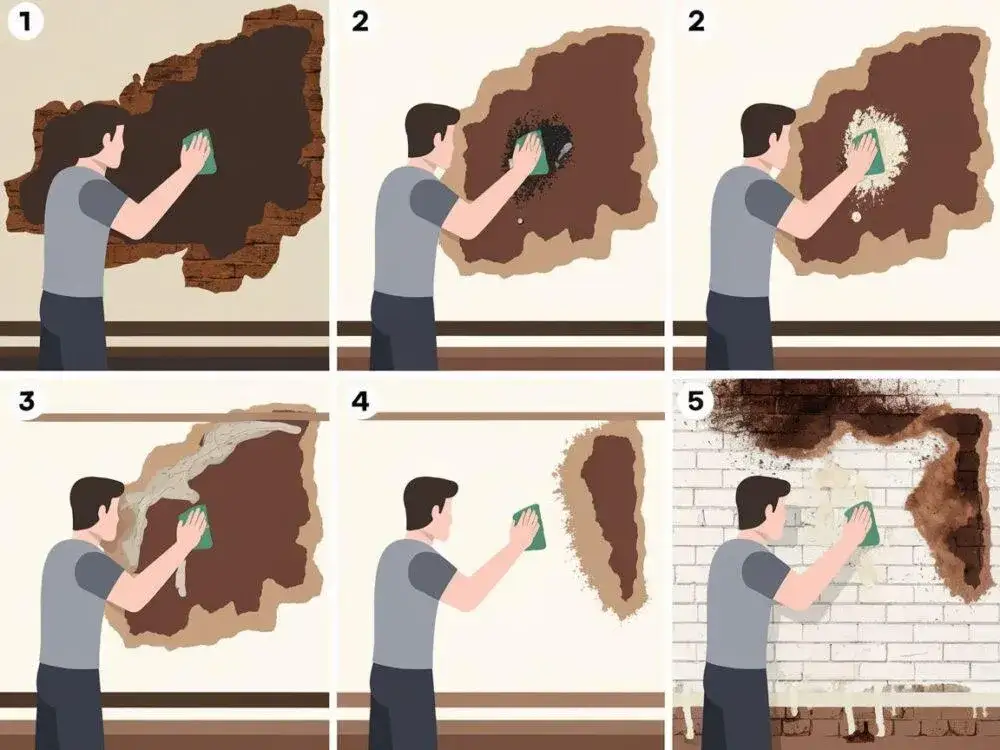 1

2

2

3

4

5