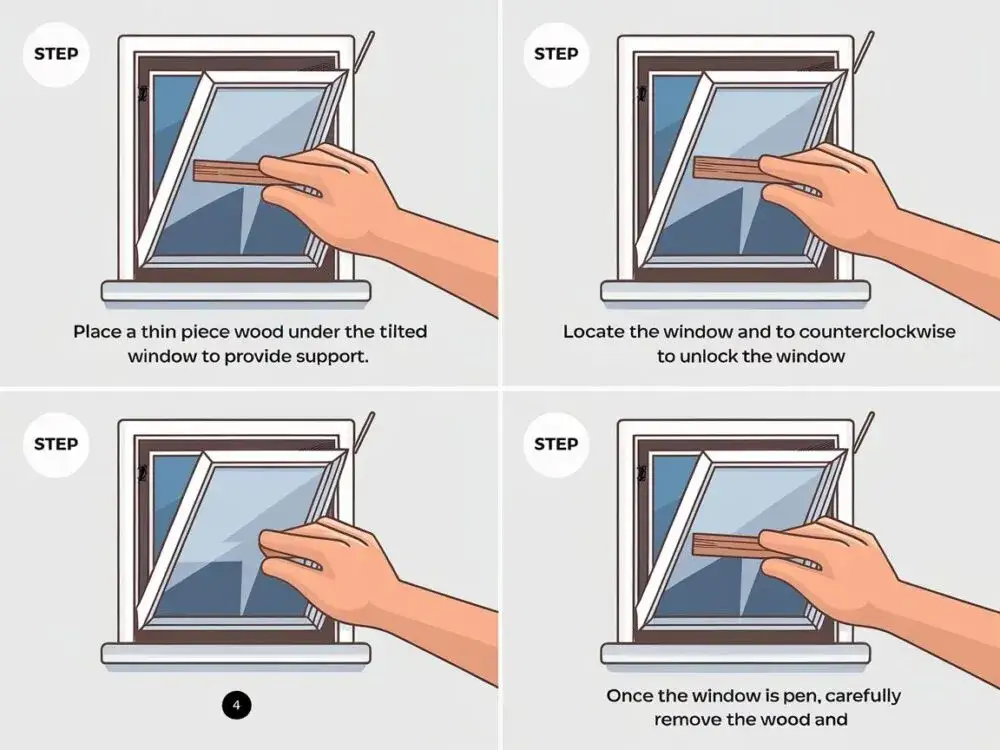 STEP

Place a thin piece wood under the tilted window to provide support.

STEP

Locate the window and to counterclockwise to unlock the window

STEP

4

STEP

Once the window is pen, carefully remove the wood and