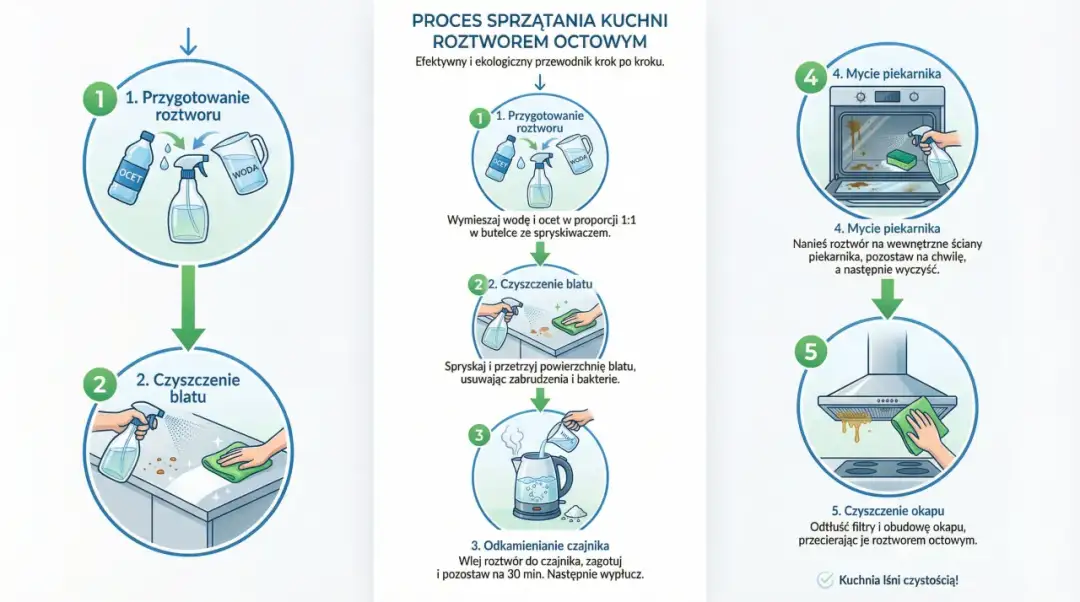 1 1. Przygotowanie roztworu

OCET

WODA

2 2. Czyszczenie blatu

PROCES SPRZĄTANIA KUCHNI ROZTWOREM OCTOWYM

Efektywny i ekologiczny przewodnik krok po kroku.

1 1. Przygotowanie roztworu

OCET

WODA

Wymieszaj wodę i ocet w proporcji 1:1 w butelce ze spryskiwaczem.

2 2. Czyszczenie blatu

Spryskaj i przetrzyj powierzchnię blatu, usuwając zabrudzenia i bakterie.

3

3. Odkamienianie czajnika

Wlej roztwór do czajnika, zagotuj i pozostaw na 30 min. Następnie wypłucz.

4 4. Mycie piekarnika

4. Mycie piekarnika

Nanieś roztwór na wewnętrzne ściany piekarnika, pozostaw na chwilę, a następnie wyczyść.

5

5. Czyszczenie okapu

Odtłuść filtry i obudowę okapu, przecierając je roztworem octowym.

Kuchnia lśni czystością!