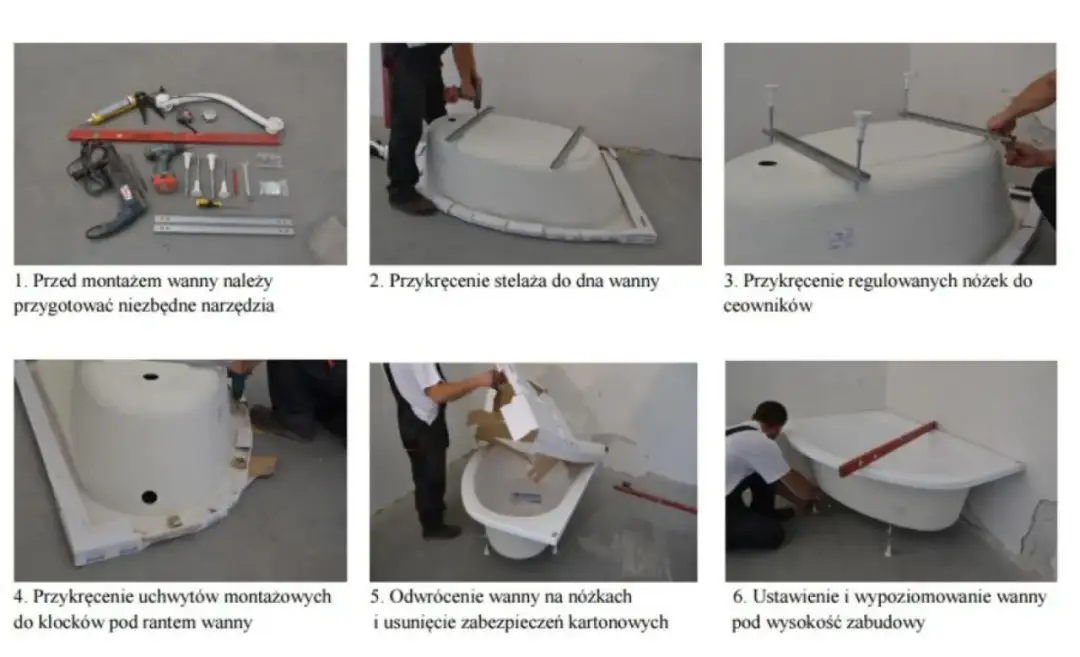 1. Przed montażem wanny należy przygotować niezbędne narzędzia

2. Przykręcenie stelaża do dna wanny

3. Przykręcenie regulowanych nóżek do ceowników

4. Przykręcenie uchwytów montażowych do klocków pod rantem wanny

5. Odwrócenie wanny na nóżkach i usunięcie zabezpieczeń kartonowych

6. Ustawienie i wypoziomowanie wanny pod wysokość zabudowy