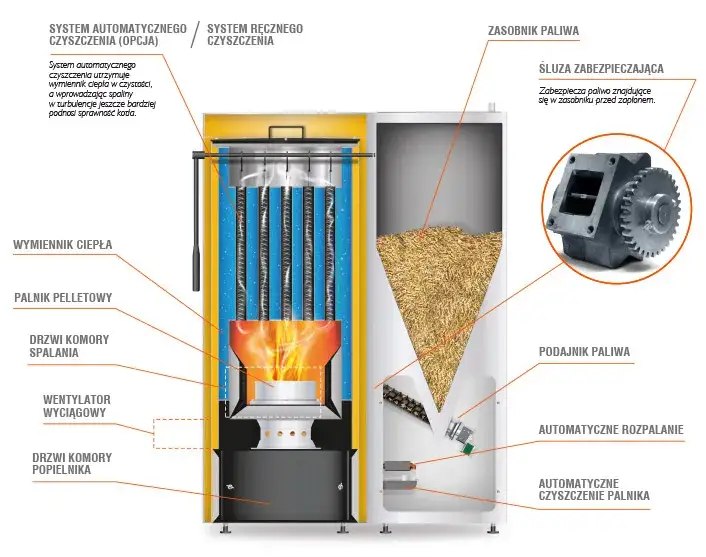 SYSTEM AUTOMATYCZNEGO CZYSZCZENIA (OPCJA) / SYSTEM RĘCZNEGO CZYSZCZENIA

System automatycznego czyszczenia utrzymuje wymiennik ciepła w czystości, a wprowadzając spaliny w turbulencje jeszcze bardziej podnosi sprawność kotła.

ZASOBNIK PALIWA

ŚLUZA ZABEZPIECZAJĄCA

Zabezpiecza paliwo znajdujące się w zasobniku przed zapłonem.

WYMIENNIK CIEPŁA

PALNIK PELLETOWY

DRZWI KOMORY SPALANIA

WENTYLATOR WYCIĄGOWY

DRZWI KOMORY POPIELNIKA

PODAJNIK PALIWA

AUTOMATYCZNE ROZPALANIE

AUTOMATYCZNE CZYSZCZENIE PALNIKA