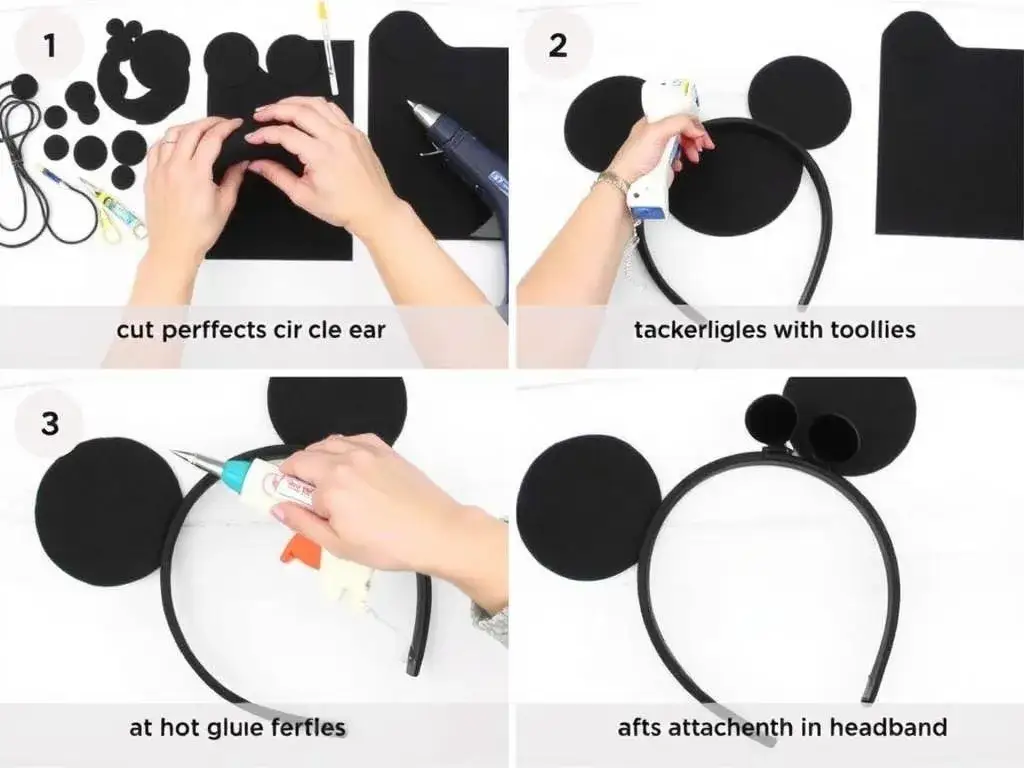 1

cut perffects cir cle ear

2

tackerligles with toollies

3

at hot gluie ferfles

afts attachenth in headband