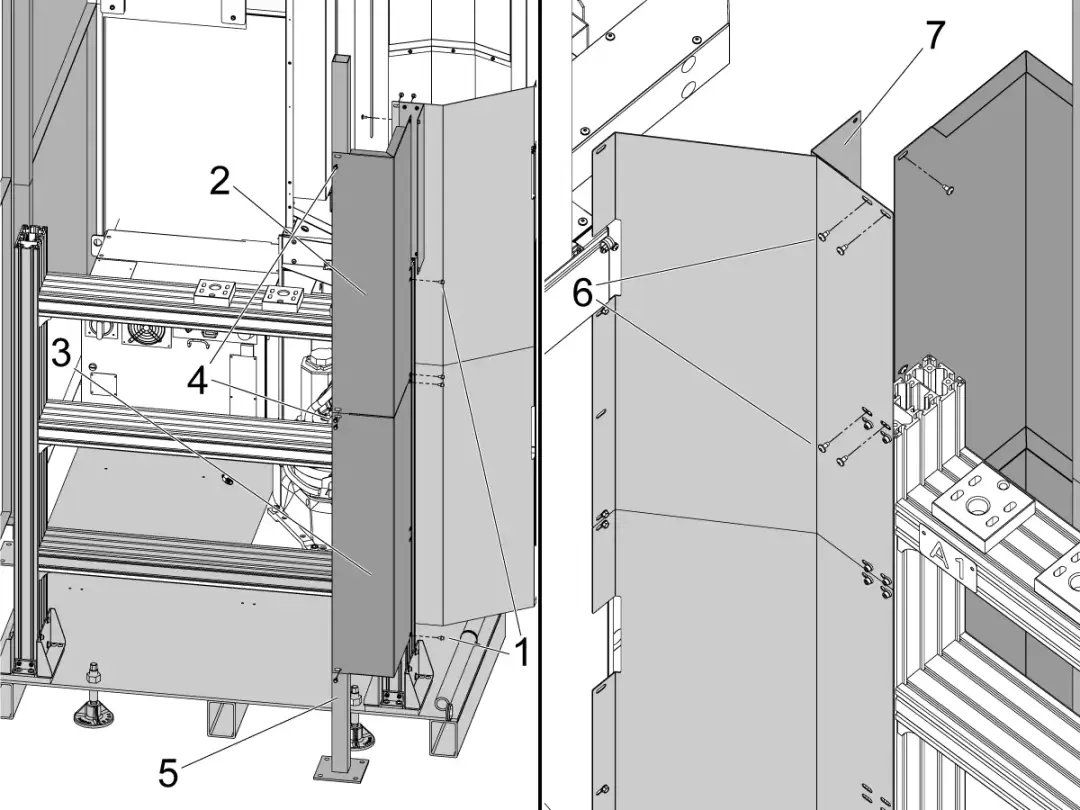 2
3
4
1
5
7
6
A1