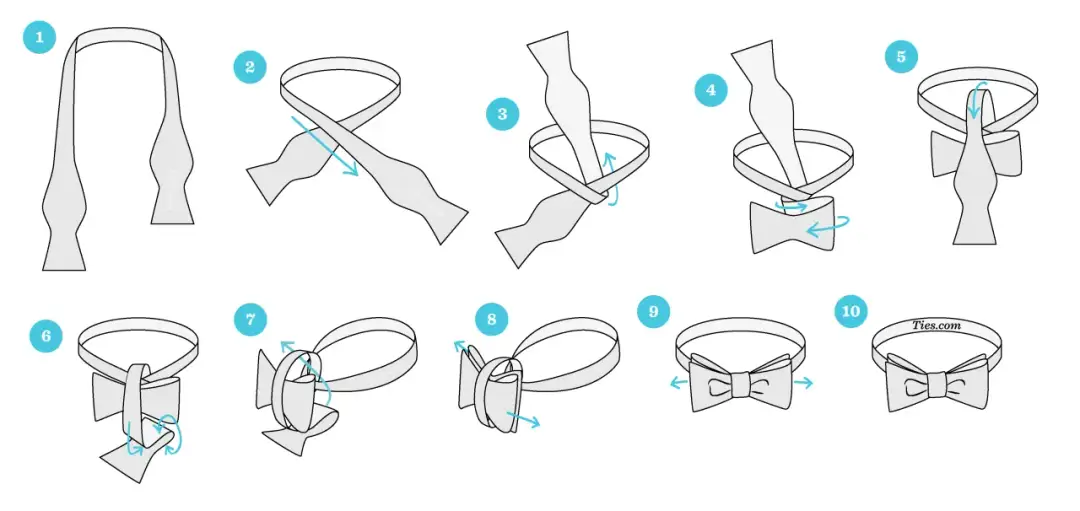 1
2
3
4
5
6
7
8
9
10
Ties.com