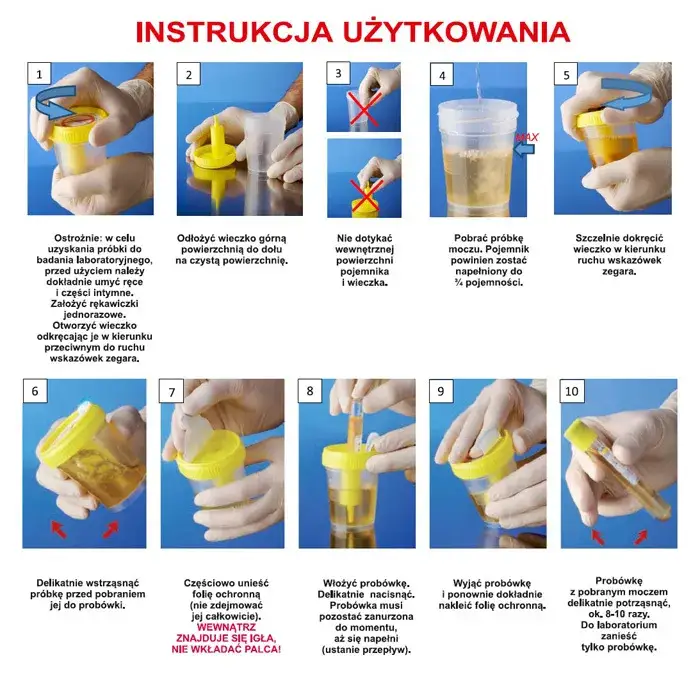 INSTRUKCJA UŻYTKOWANIA

1

Ostrożnie: w celu uzyskania próbki do badania laboratoryjnego, przed użyciem należy dokładnie umyć ręce i części intymne. Założyć rękawiczki jednorazowe. Otworzyć wieczko odkręcając je w kierunku przeciwnym do ruchu wskazówek zegara.

2

Odłożyć wieczko górną powierzchnią do dołu na czystą powierzchnię.

3

Nie dotykać wewnętrznej powierzchni pojemnika i wieczka.

4

MAX

Pobrać próbkę moczu. Pojemnik powinien zostać napełniony do ¾ pojemności.

5

Szczelnie dokręcić wieczko w kierunku ruchu wskazówek zegara.

6

Delikatnie wstrząsnąć próbkę przed pobraniem jej do probówki.

7

Częściowo unieść folię ochronną (nie zdejmować jej całkowicie). WEWNĄTRZ ZNAJDUJE SIĘ IGŁA, NIE WKŁADAĆ PALCA!

8

Włożyć probówkę. Delikatnie nacisnąć. Probówka musi pozostać zanurzona do momentu, aż się napełni (ustanie przepływ).

9

Wyjąć probówkę i ponownie dokładnie nakleić folię ochronną.

10

Probówkę z pobranym moczem delikatnie potrząsnąć, ok. 8-10 razy. Do laboratorium zanieść tylko probówkę.