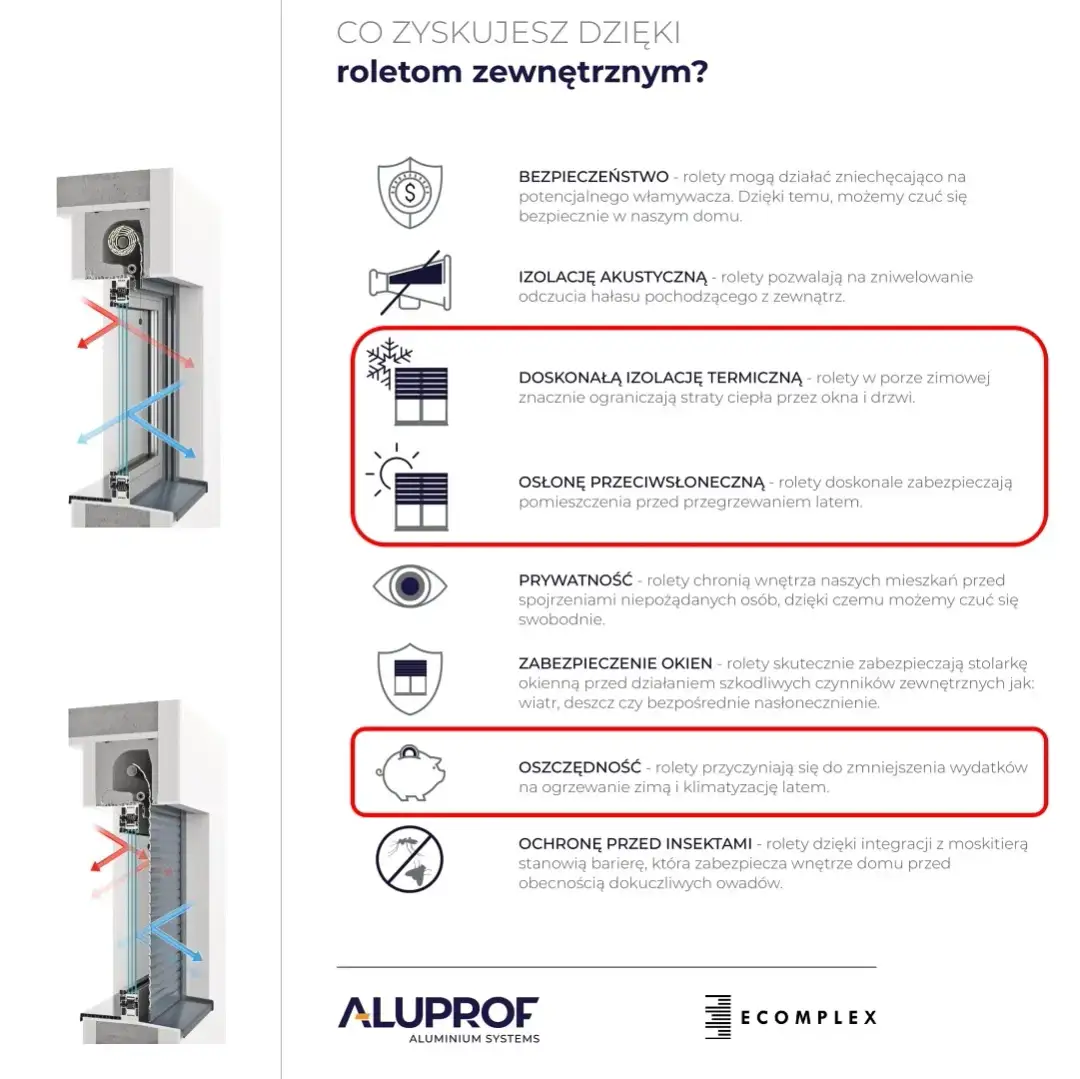 CO ZYSKUJESZ DZIĘKI
roletom zewnętrznym?

BEZPIECZEŃSTWO - rolety mogą działać zniechęcająco na potencjalnego włamywacza. Dzięki temu, możemy czuć się bezpiecznie w naszym domu.

IZOLACJĘ AKUSTYCZNĄ - rolety pozwalają na zniwelowanie odczucia hałasu pochodzącego z zewnątrz.

DOSKONAŁĄ IZOLACJĘ TERMICZNĄ - rolety w porze zimowej znacznie ograniczają straty ciepła przez okna i drzwi.

OSŁONĘ PRZECIWSŁONECZNĄ - rolety doskonale zabezpieczają pomieszczenia przed przegrzewaniem latem.

PRYWATNOŚĆ - rolety chronią wnętrza naszych mieszkań przed spojrzeniami niepożądanych osób, dzięki czemu możemy czuć się swobodnie.

ZABEZPIECZENIE OKIEN - rolety skutecznie zabezpieczają stolarkę okienną przed działaniem szkodliwych czynników zewnętrznych jak: wiatr, deszcz czy bezpośrednie nasłonecznienie.

OSZCZĘDNOŚĆ - rolety przyczyniają się do zmniejszenia wydatków na ogrzewanie zimą i klimatyzację latem.

OCHRONĘ PRZED INSEKTAMI - rolety dzięki integracji z moskitierą stanowią barierę, która zabezpiecza wnętrze domu przed obecnością dokuczliwych owadów.

ALUPROF
ALUMINIUM SYSTEMS

ECOMPLEX