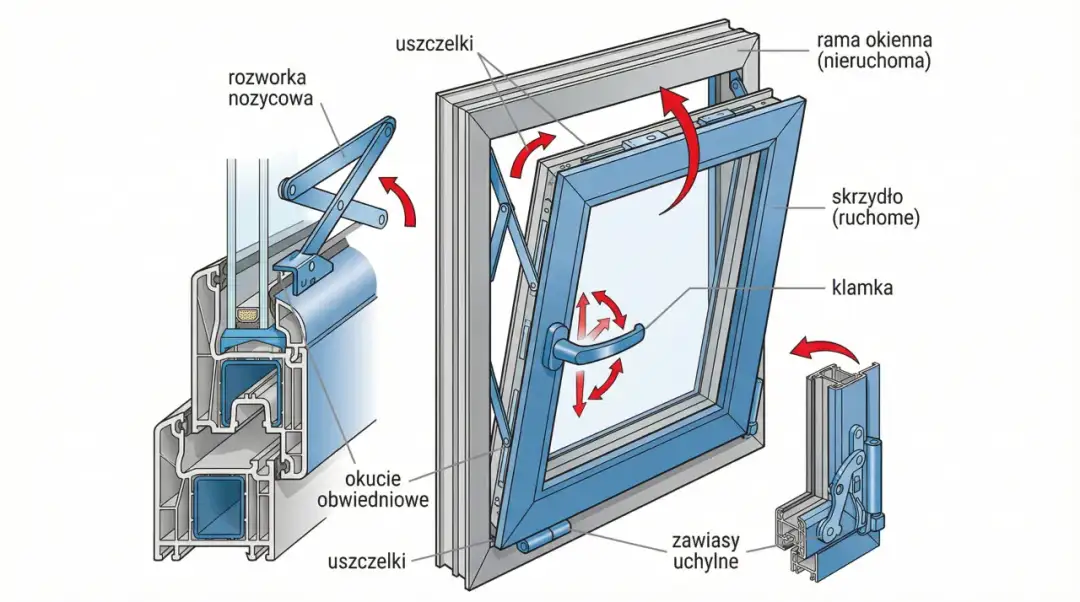 rozworka nozycowa

uszczelki

rama okienna (nieruchoma)

skrzydło (ruchome)

klamka

okucie obwiedniowe

uszczelki

zawiasy uchylne