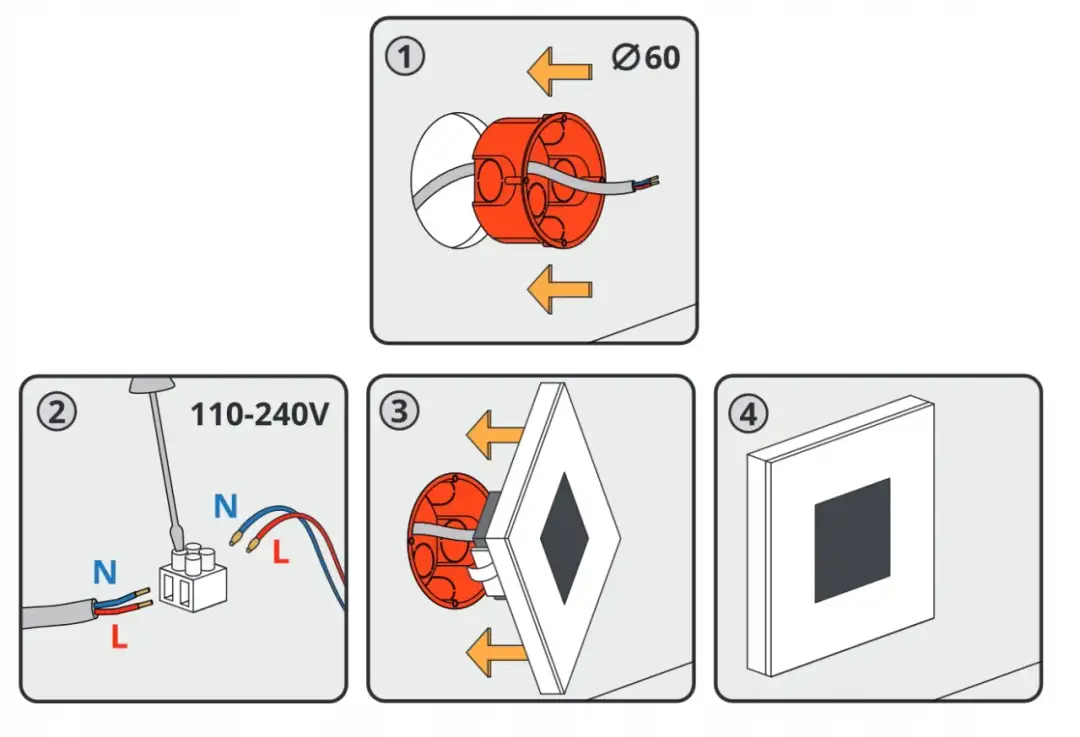 1 ∅60

2 110-240V
N
L
N
L

3

4