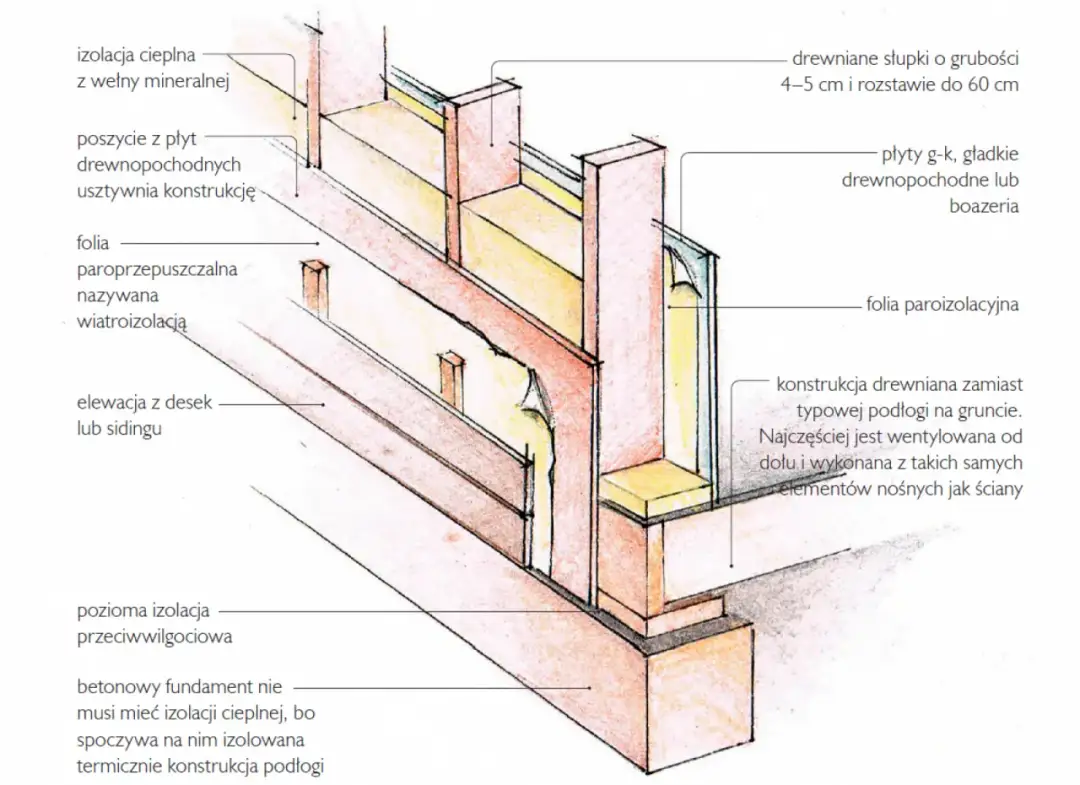 izolacja cieplna z wełny mineralnej

poszycie z płyt drewnopochodnych usztywnia konstrukcję

folia paroprzepuszczalna nazywana wiatroizolacją

elewacja z desek lub sidingu

pozioma izolacja przeciwwilgociowa

betonowy fundament nie musi mieć izolacji cieplnej, bo spoczywa na nim izolowana termicznie konstrukcja podłogi

drewniane słupki o grubości 4–5 cm i rozstawie do 60 cm

płyty g-k, gładkie drewnopochodne lub boazeria

folia paroizolacyjna

konstrukcja drewniana zamiast typowej podłogi na gruncie. Najczęściej jest wentylowana od dołu i wykonana z takich samych elementów nośnych jak ściany