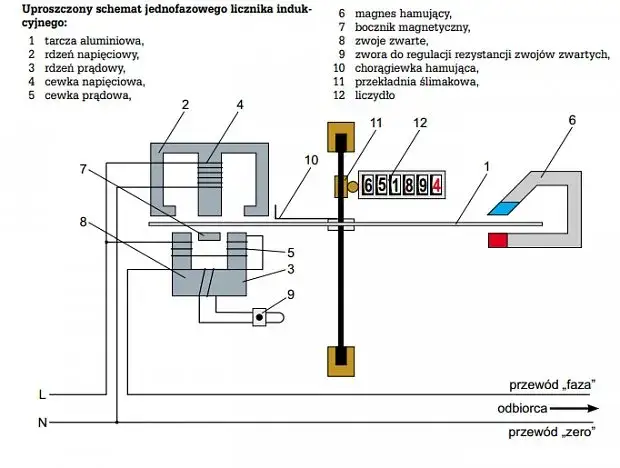 Uproszczony schemat jednofazowego licznika indukcyjnego:

1 tarcza aluminiowa,
2 rdzeń napięciowy,
3 rdzeń prądowy,
4 cewka napięciowa,
5 cewka prądowa,

6 magnes hamujący,
7 bocznik magnetyczny,
8 zwoje zwarte,
9 zwora do regulacji rezystancji zwojów zwartych,
10 chorągiewka hamująca,
11 przekładnia ślimakowa,
12 liczydło

2
4
11
12
6
10
1
7
651894
8
5
3
9
L
N
przewód „faza"
odbiorca
przewód „zero"