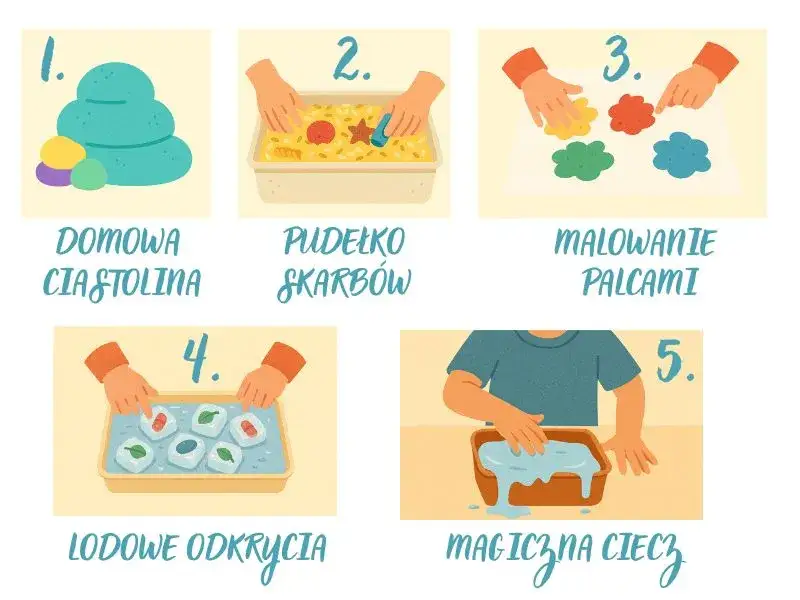 1.

DOMOWA CIASTOLINA

2.

PUDEŁKO SKARBÓW

3.

MALOWANIE PALCAMI

4.

LODOWE ODKRYCIA

5.

MAGICZNA CIECZ