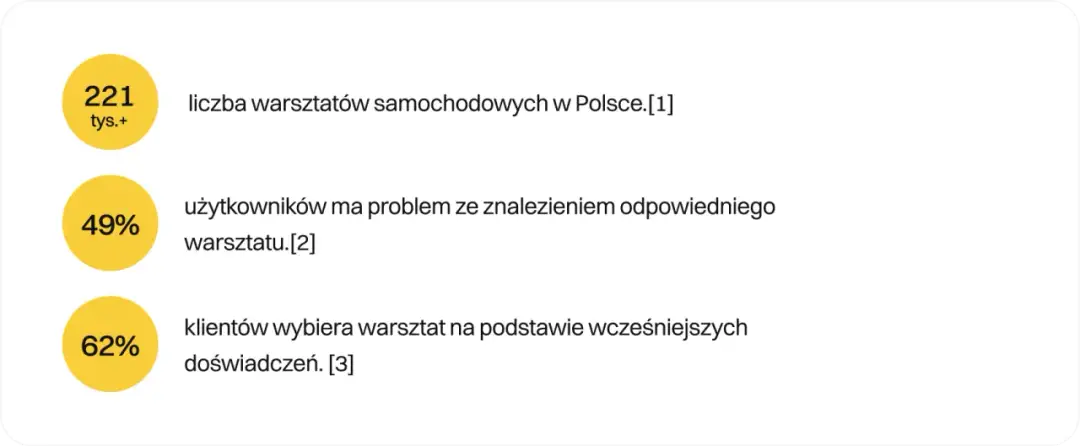 221
tys.+

liczba warsztatów samochodowych w Polsce.[1]

49%

użytkowników ma problem ze znalezieniem odpowiedniego warsztatu.[2]

62%

klientów wybiera warsztat na podstawie wcześniejszych doświadczeń. [3]