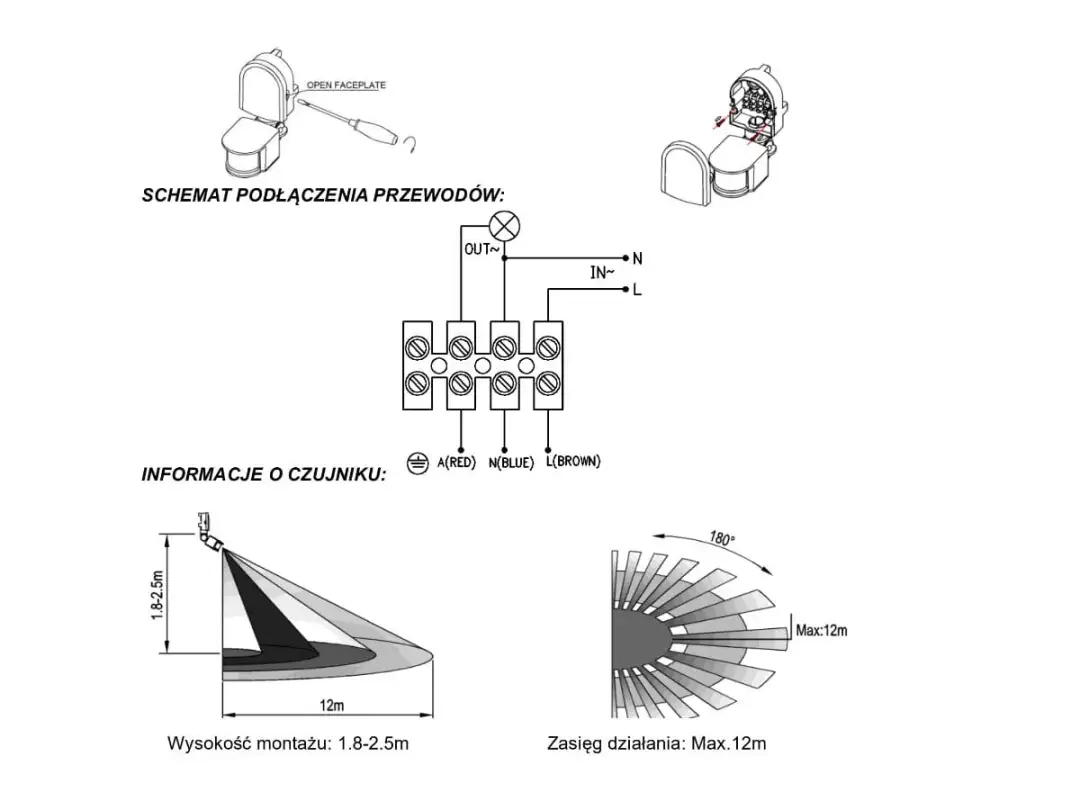 OPEN FACEPLATE

SCHEMAT PODŁĄCZENIA PRZEWODÓW:

OUT~

N

IN~

L

A(RED) N(BLUE) L(BROWN)

INFORMACJE O CZUJNIKU:

1.8-2.5m

12m

180°

Max:12m

Wysokość montażu: 1.8-2.5m

Zasięg działania: Max.12m