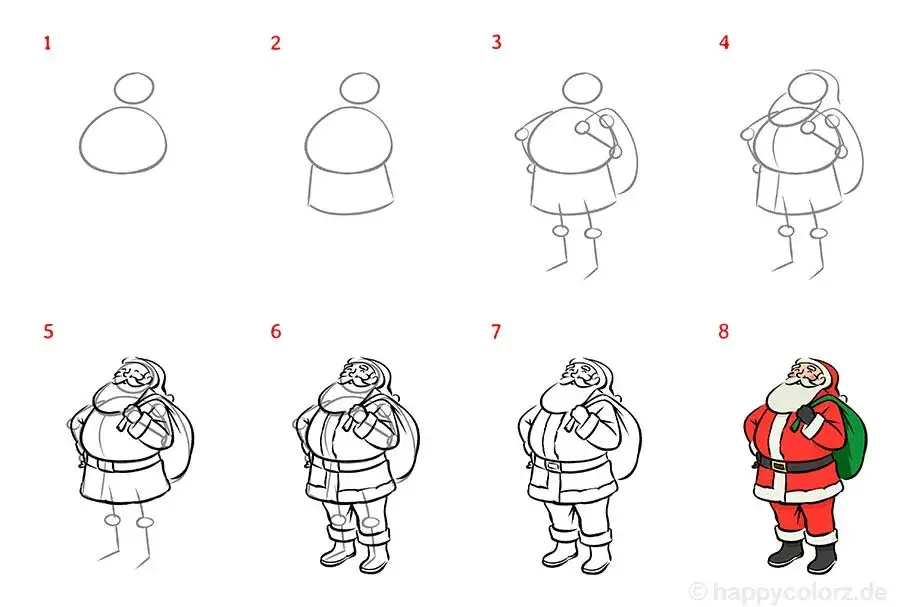 1
2
3
4
5
6
7
8
© happycolorz.de