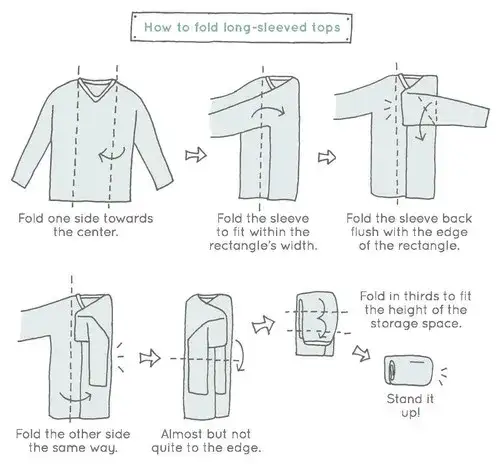 How to fold long-sleeved tops

Fold one side towards the center.

Fold the sleeve to fit within the rectangle's width.

Fold the sleeve back flush with the edge of the rectangle.

Fold the other side the same way.

Almost but not quite to the edge.

Fold in thirds to fit the height of the storage space.

Stand it up!