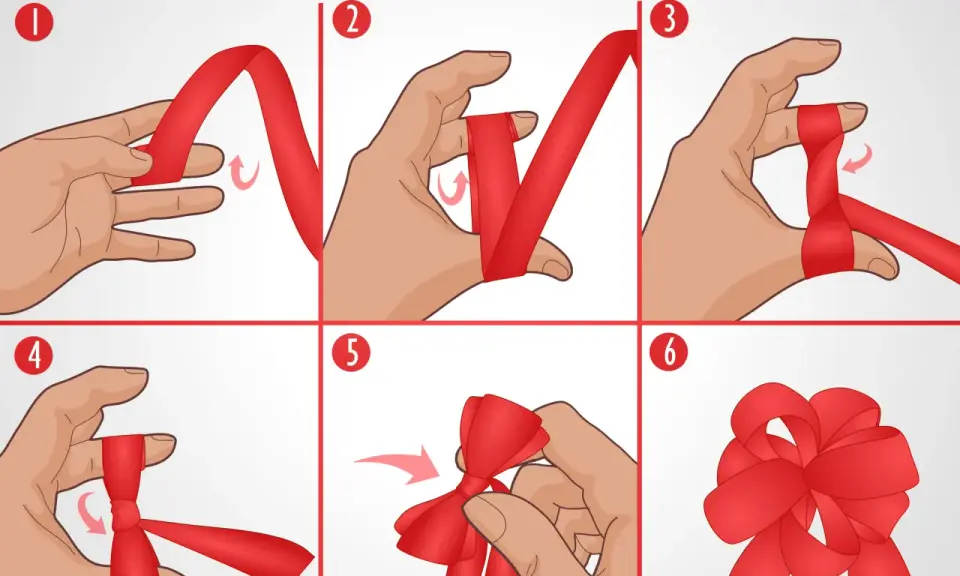 1

2

3

4

5

6