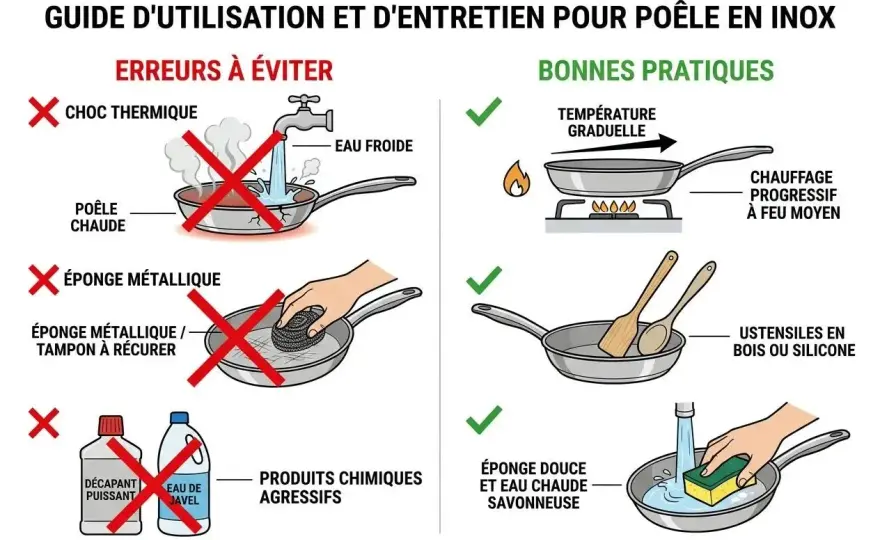 GUIDE D'UTILISATION ET D'ENTRETIEN POUR POÊLE EN INOX

ERREURS À ÉVITER

CHOC THERMIQUE

EAU FROIDE

POÊLE CHAUDE

ÉPONGE MÉTALLIQUE

ÉPONGE MÉTALLIQUE / TAMPON À RÉCURER

DÉCAPANT PUISSANT

EAU DE JAVEL

PRODUITS CHIMIQUES AGRESSIFS

BONNES PRATIQUES

TEMPÉRATURE GRADUELLE

CHAUFFAGE PROGRESSIF À FEU MOYEN

USTENSILES EN BOIS OU SILICONE

ÉPONGE DOUCE ET EAU CHAUDE SAVONNEUSE