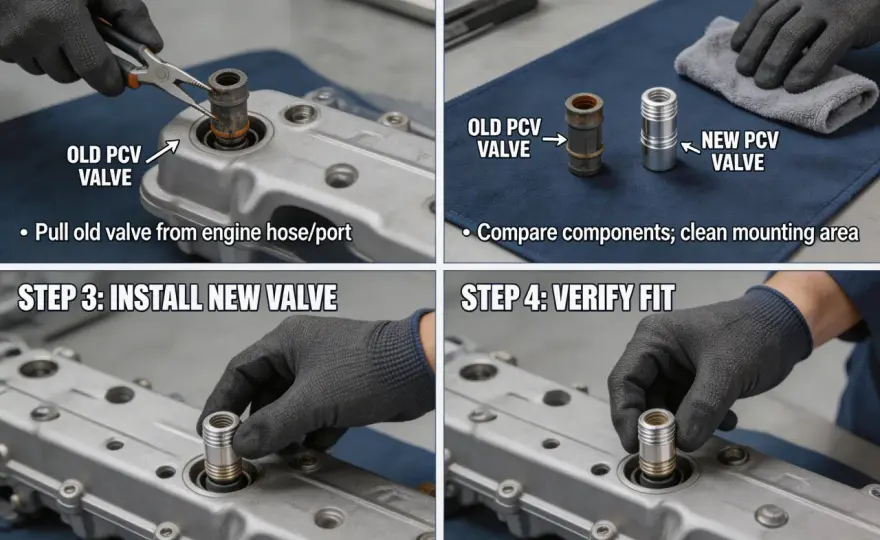 OLD PCV VALVE

• Pull old valve from engine hose/port

OLD PCV VALVE

NEW PCV VALVE

• Compare components; clean mounting area

STEP 3: INSTALL NEW VALVE

STEP 4: VERIFY FIT