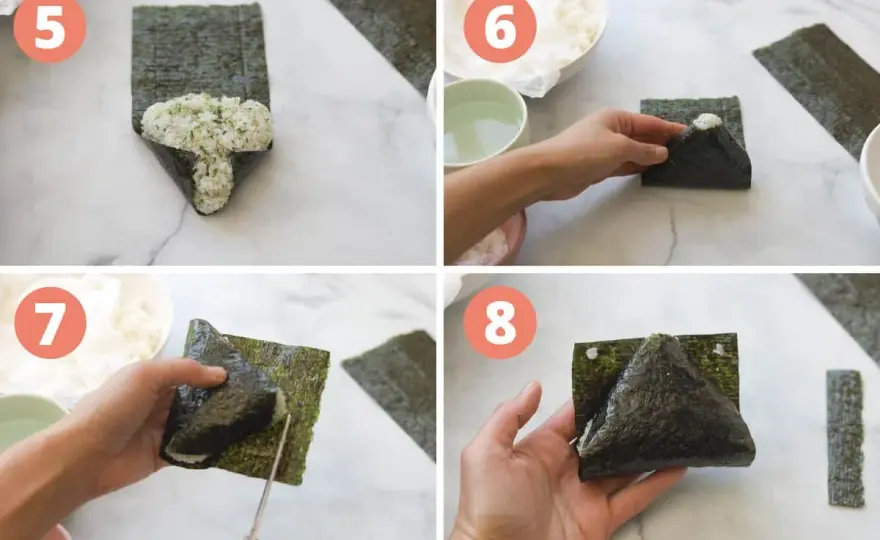 5

6

7

8