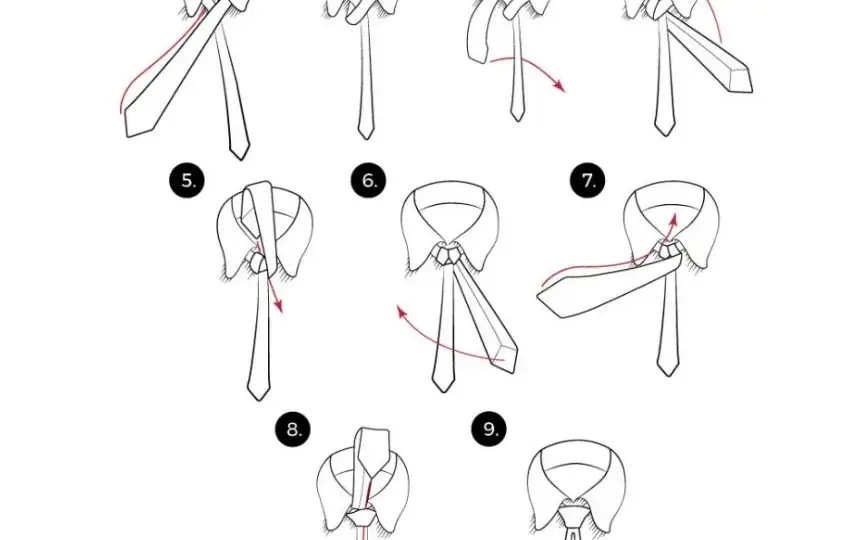 5.

6.

7.

8.

9.