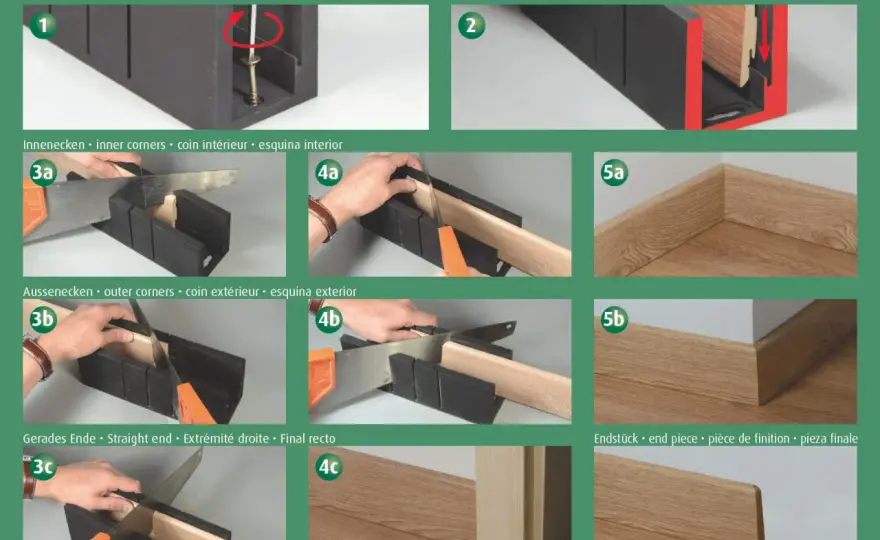 1

2

Innenecken • inner corners • coin intérieur • esquina interior

3a

4a

5a

Aussenecken • outer corners • coin extérieur • esquina exterior

3b

4b

5b

Gerades Ende • Straight end • Extrémité droite • Final recto

Endstück • end piece • pièce de finition • pieza finale

3c

4c