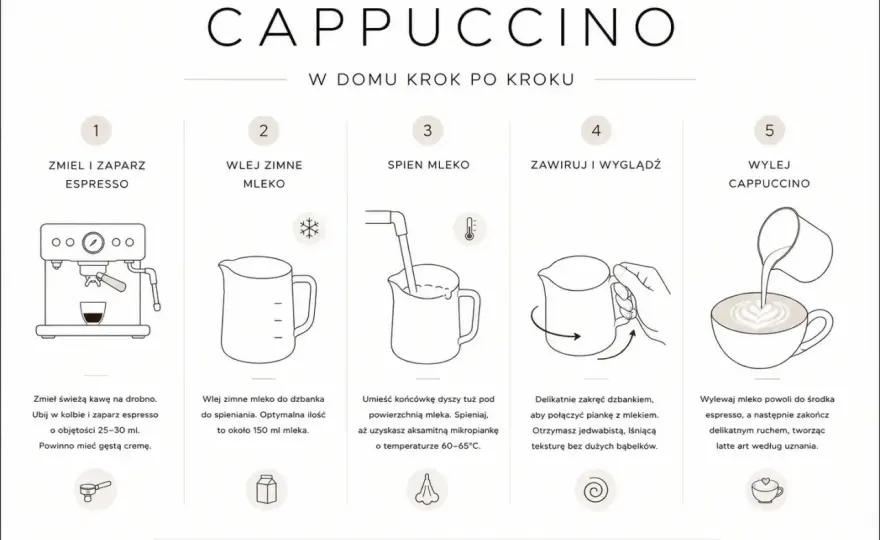 CAPPUCCINO

W DOMU KROK PO KROKU

1

ZMIEL I ZAPARZ ESPRESSO

Zmiel świeżą kawę na drobno. Ubij w kolbie i zaparz espresso o objętości 25–30 ml. Powinno mieć gęstą cremę.

2

WLEJ ZIMNE MLEKO

Wlej zimne mleko do dzbanka do spieniania. Optymalna ilość to około 150 ml mleka.

3

SPIEN MLEKO

Umieść końcówkę dyszy tuż pod powierzchnią mleka. Spieniaj, aż uzyskasz aksamitną mikropiankę o temperaturze 60–65°C.

4

ZAWIRUJ I WYGLĄDŹ

Delikatnie zakręć dzbankiem, aby połączyć piankę z mlekiem. Otrzymasz jedwabistą, lśniącą teksturę bez dużych bąbelków.

5

WYLEJ CAPPUCCINO

Wylewaj mleko powoli do środka espresso, a następnie zakończ delikatnym ruchem, tworząc latte art według uznania.