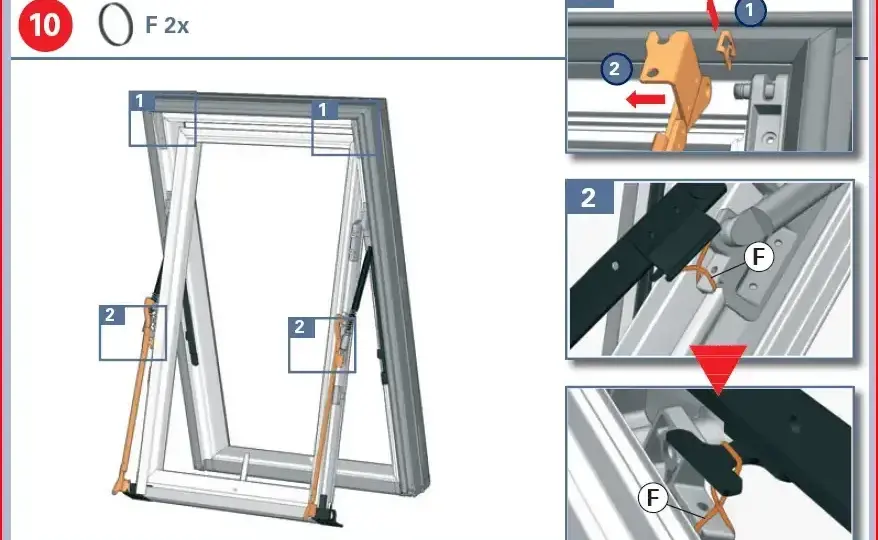 10 F 2x

1 1

2 2

1
2

2
F

F