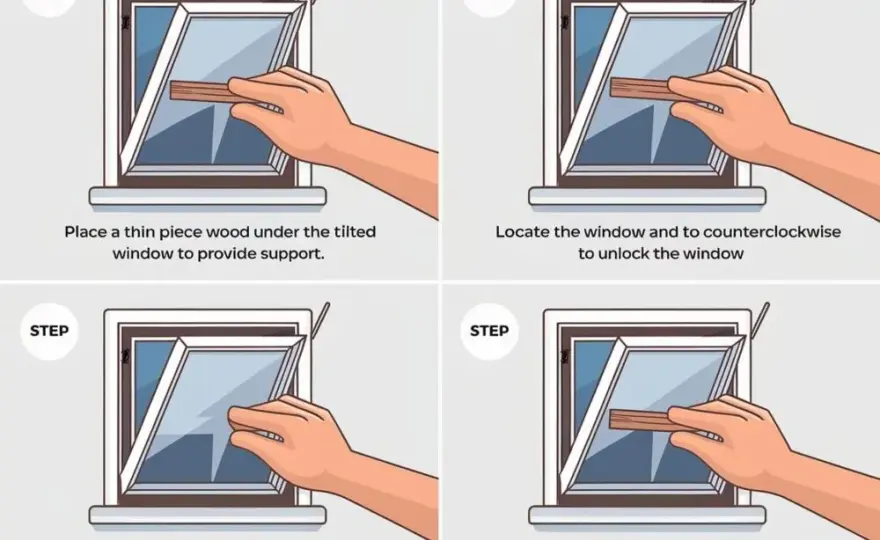 Place a thin piece wood under the tilted window to provide support.

Locate the window and to counterclockwise to unlock the window

STEP

STEP