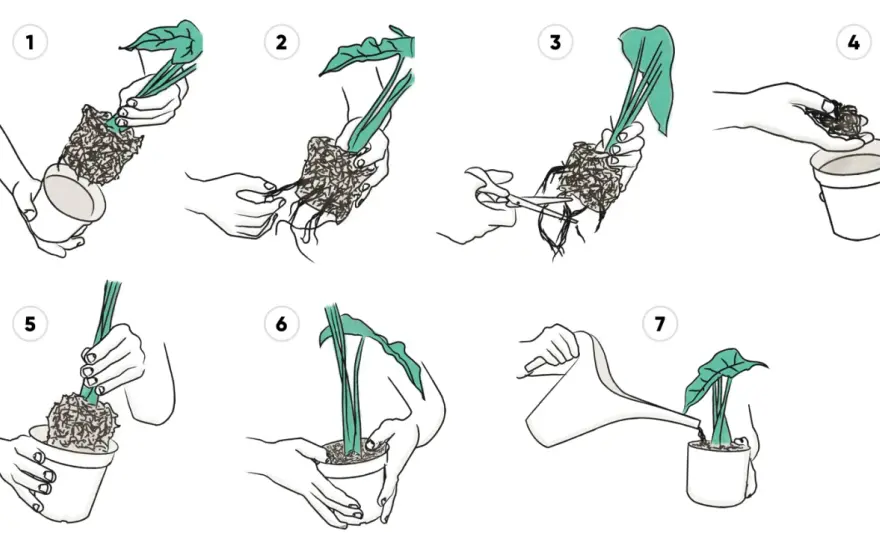 1

2

3

4

5

6

7