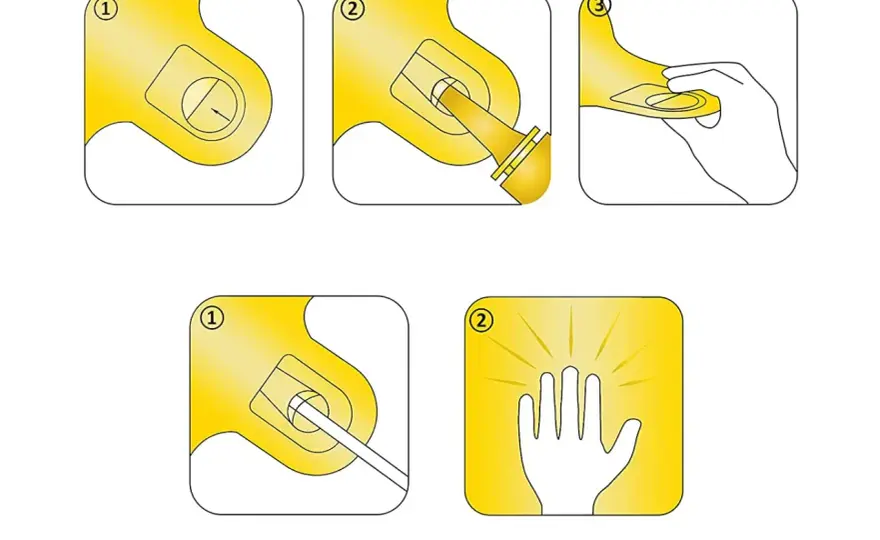 ①

②

③

①

②