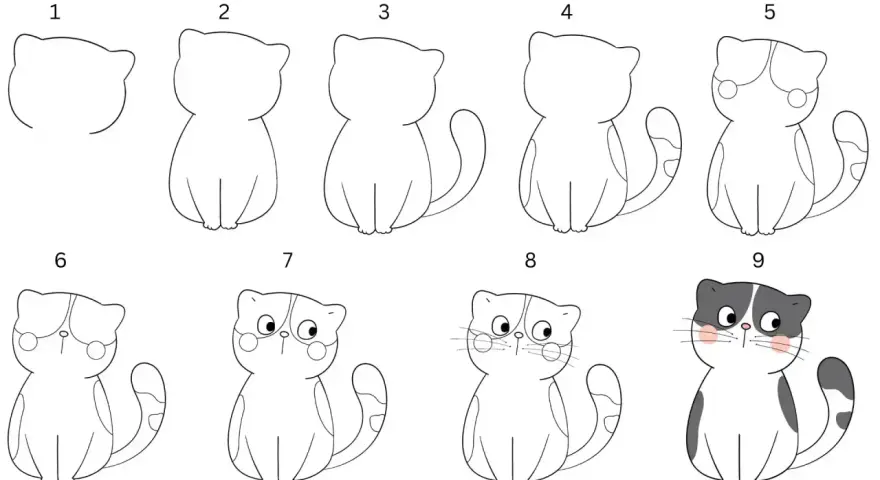 1
2
3
4
5
6
7
8
9