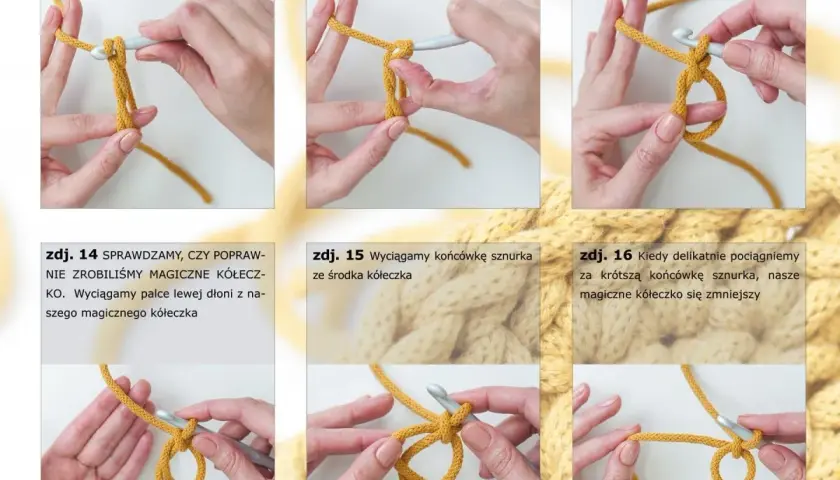 zdj. 14 SPRAWDZAMY, CZY POPRAWNIE ZROBILIŚMY MAGICZNE KÓŁECZKO. Wyciągamy palce lewej dłoni z naszego magicznego kółeczka

zdj. 15 Wyciągamy końcówkę sznurka ze środka kółeczka

zdj. 16 Kiedy delikatnie pociągniemy za krótszą końcówkę sznurka, nasze magiczne kółeczko się zmniejszy