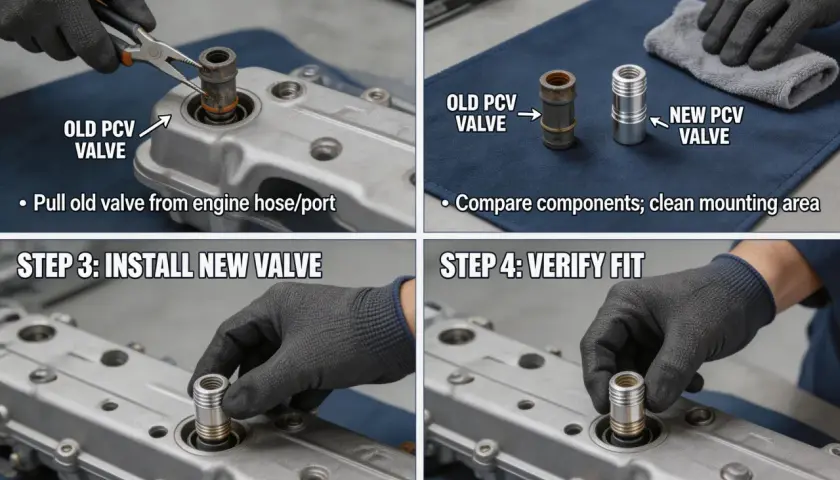 OLD PCV VALVE

• Pull old valve from engine hose/port

OLD PCV VALVE

NEW PCV VALVE

• Compare components; clean mounting area

STEP 3: INSTALL NEW VALVE

STEP 4: VERIFY FIT