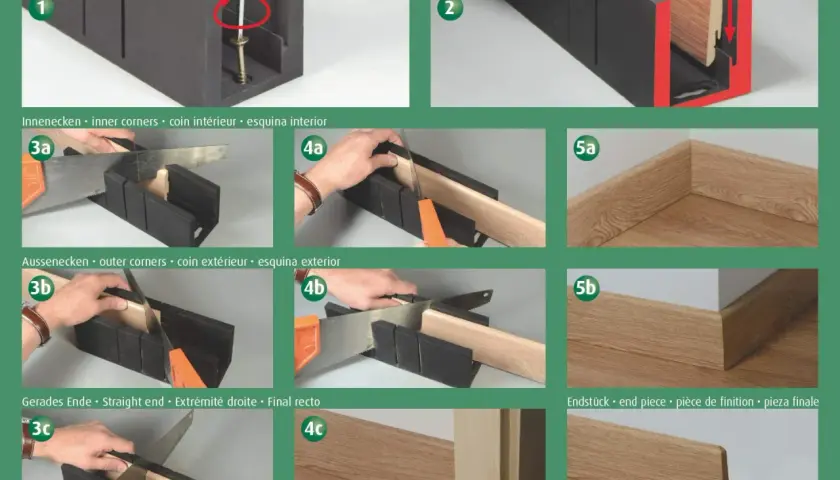 1

2

Innenecken • inner corners • coin intérieur • esquina interior

3a

4a

5a

Aussenecken • outer corners • coin extérieur • esquina exterior

3b

4b

5b

Gerades Ende • Straight end • Extrémité droite • Final recto

Endstück • end piece • pièce de finition • pieza finale

3c

4c