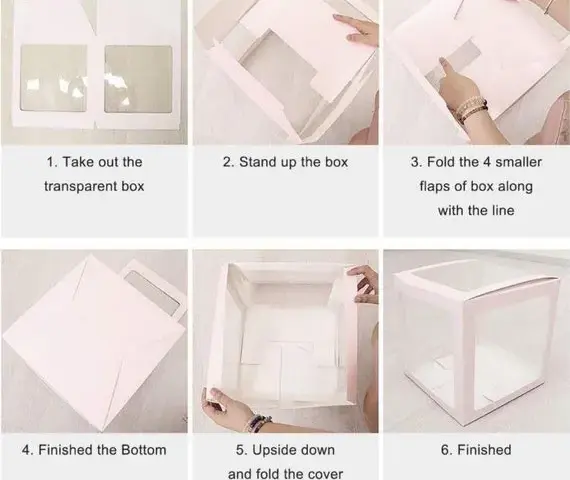 1. Take out the transparent box

2. Stand up the box

3. Fold the 4 smaller flaps of box along with the line

4. Finished the Bottom

5. Upside down and fold the cover

6. Finished