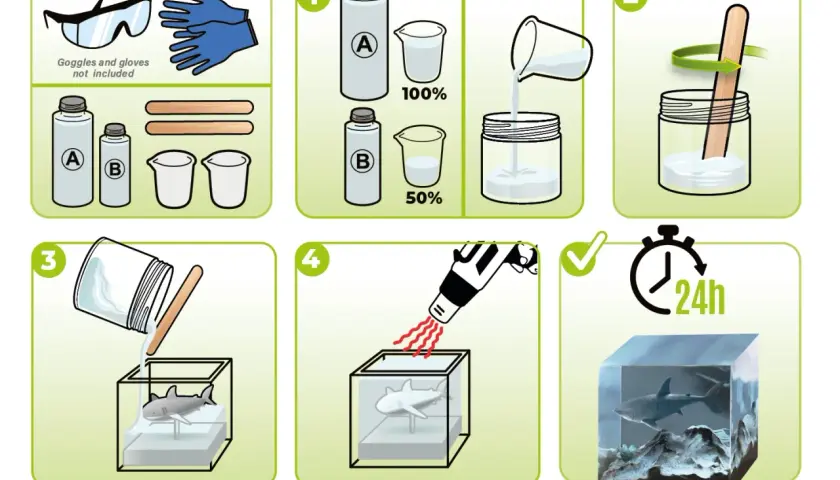 Goggles and gloves not included

A

B

A

100%

B

50%

3

4

24h