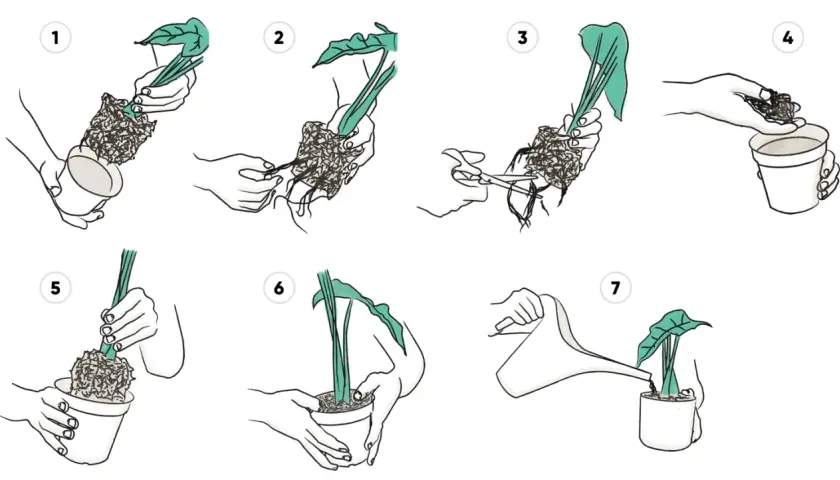 1
2
3
4
5
6
7