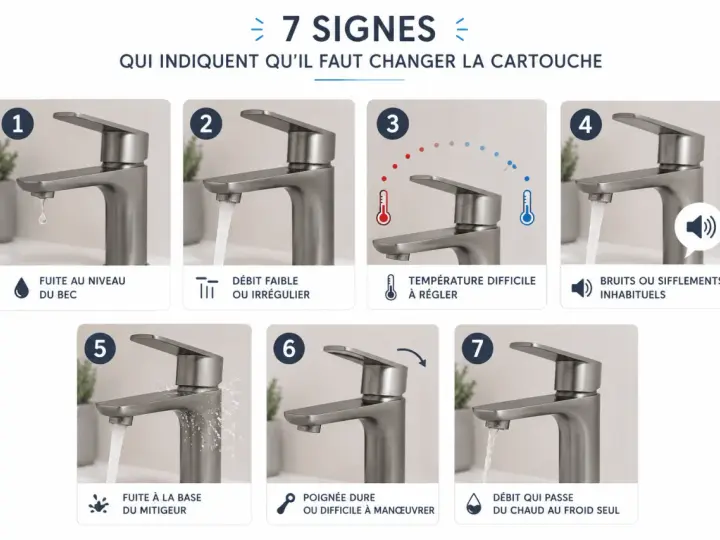 7 SIGNES

QUI INDIQUENT QU'IL FAUT CHANGER LA CARTOUCHE

1

FUITE AU NIVEAU DU BEC

2

DÉBIT FAIBLE OU IRRÉGULIER

3

TEMPÉRATURE DIFFICILE À RÉGLER

4

BRUITS OU SIFFLEMENTS INHABITUELS

5

FUITE À LA BASE DU MITIGEUR

6

POIGNÉE DURE OU DIFFICILE À MANŒUVRER

7

DÉBIT QUI PASSE DU CHAUD AU FROID SEUL